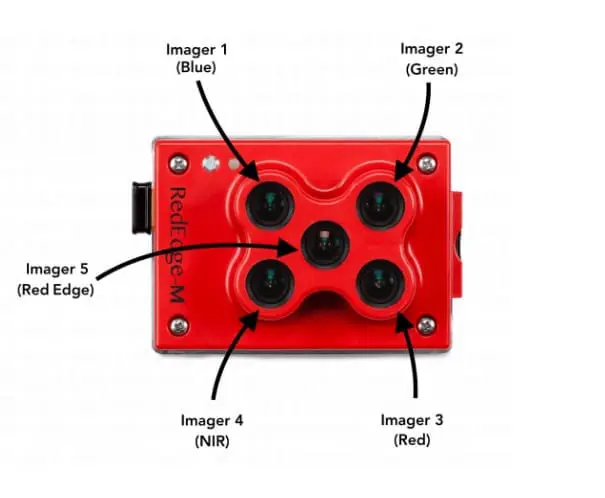 Imager 1
(Blue)

Imager 2
(Green)

RedEdge-M

Imager 5
(Red Edge)

Imager 4
(NIR)

Imager 3
(Red)