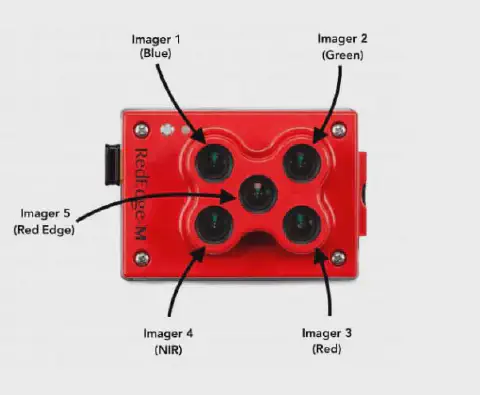 Imager 1
(Blue)

Imager 2
(Green)

RedEdge-M

Imager 5
(Red Edge)

Imager 4
(NIR)

Imager 3
(Red)