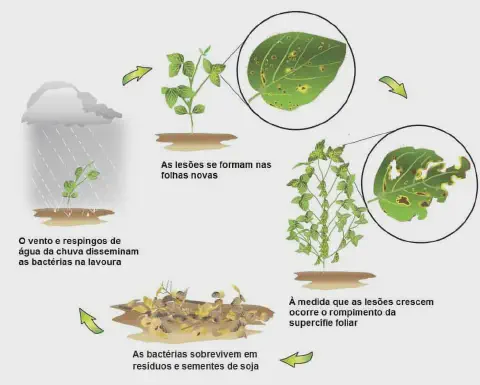 As lesões se formam nas folhas novas

À medida que as lesões crescem ocorre o rompimento da supercifie foliar

As bactérias sobrevivem em resíduos e sementes de soja

O vento e respingos de água da chuva disseminam as bactérias na lavoura